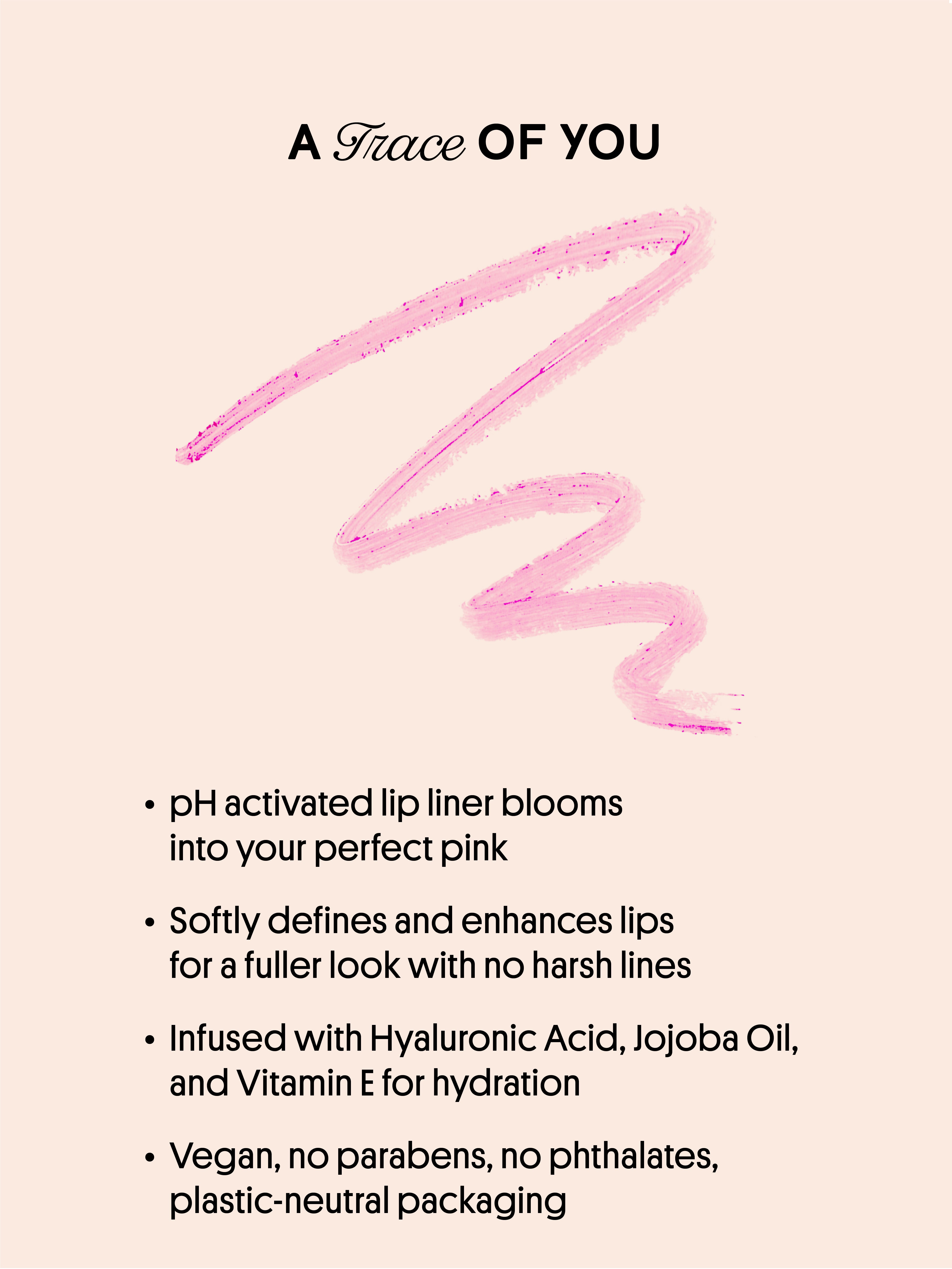 A Trace OF YOU

• pH activated lip liner blooms into your perfect pink

• Softly defines and enhances lips for a fuller look with no harsh lines

• Infused with Hyaluronic Acid, Jojoba Oil, and Vitamin E for hydration

• Vegan, no parabens, no phthalates, plastic-neutral packaging