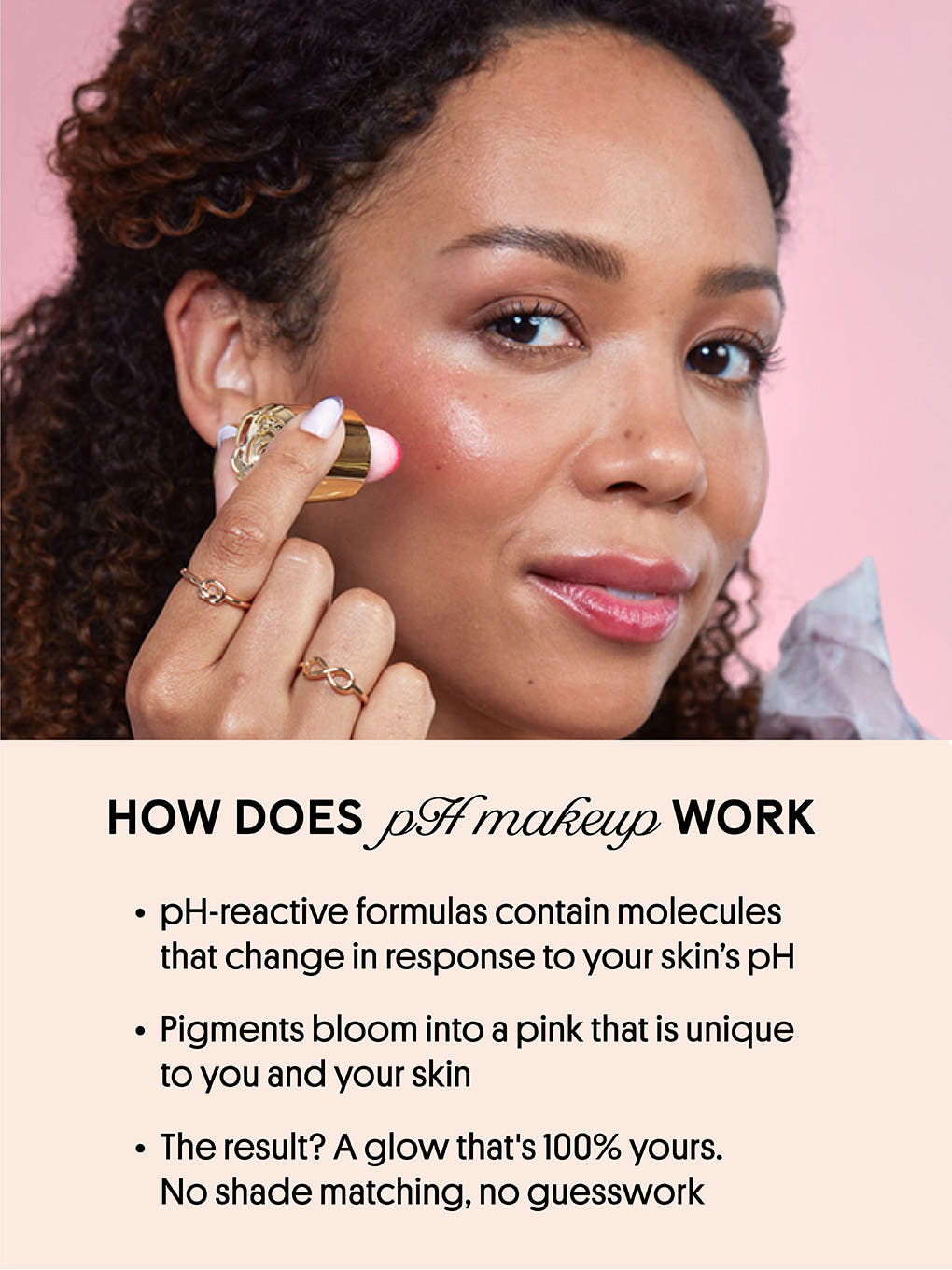 HOW DOES pH makeup WORK

• pH-reactive formulas contain molecules that change in response to your skin's pH

• Pigments bloom into a pink that is unique to you and your skin

• The result? A glow that's 100% yours. No shade matching, no guesswork