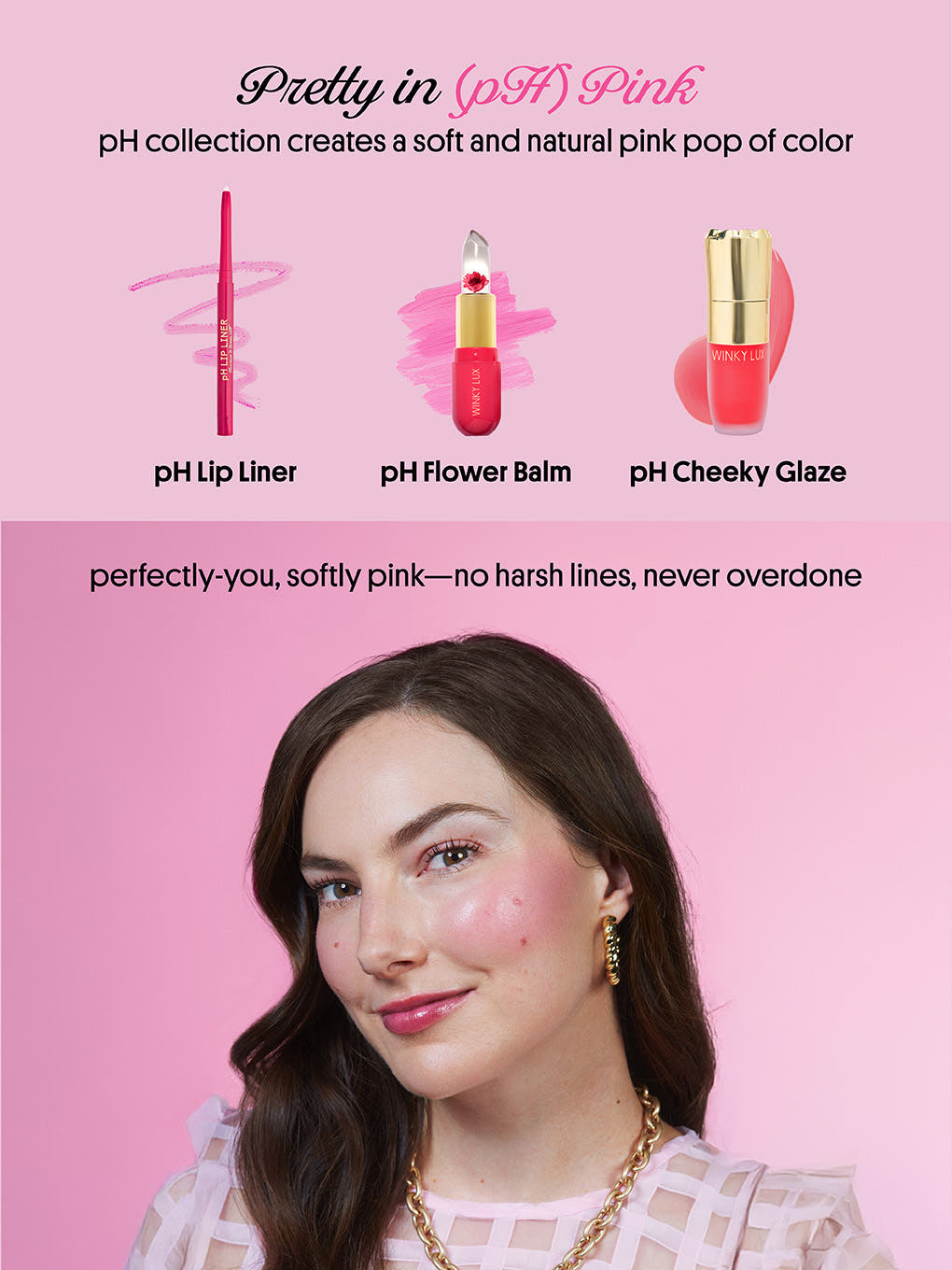 Pretty in (pH) Pink

pH collection creates a soft and natural pink pop of color

pH LIP LINER

WINKY LUX

WINKY LUX

pH Lip Liner

pH Flower Balm

pH Cheeky Glaze

perfectly-you, softly pink—no harsh lines, never overdone