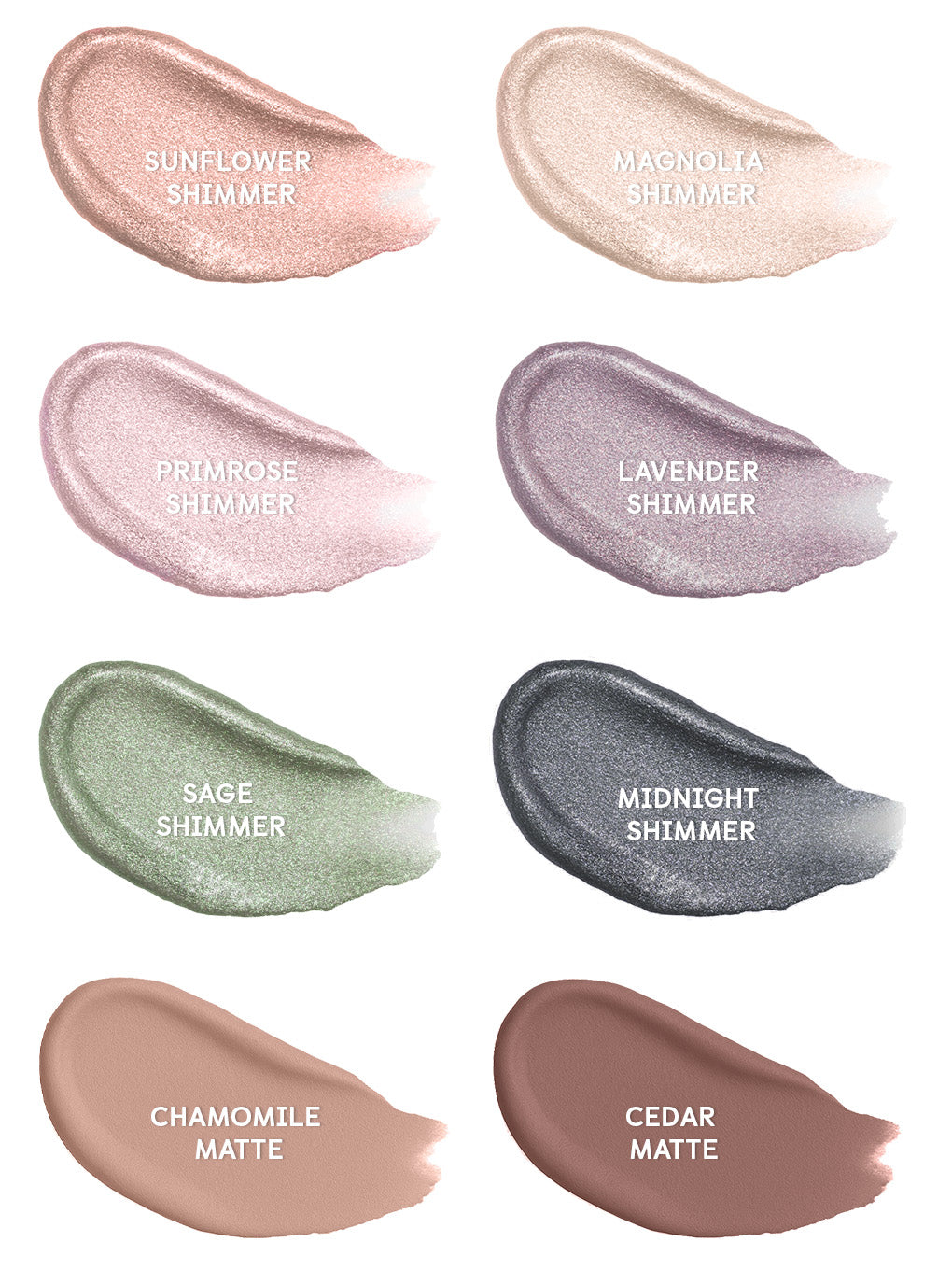 SUNFLOWER SHIMMER

MAGNOLIA SHIMMER

PRIMROSE SHIMMER

LAVENDER SHIMMER

SAGE SHIMMER

MIDNIGHT SHIMMER

CHAMOMILE MATTE

CEDAR MATTE