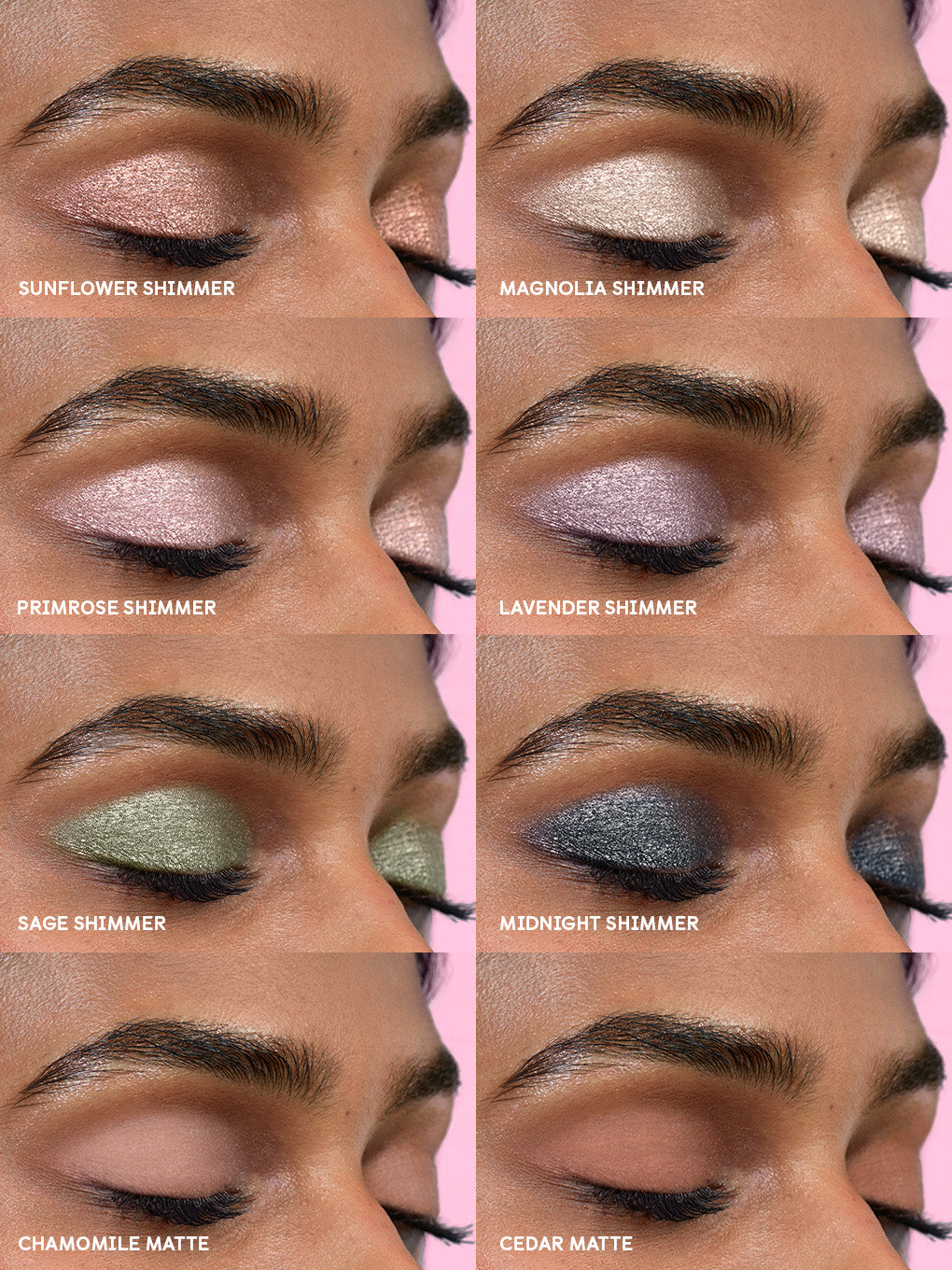 SUNFLOWER SHIMMER

MAGNOLIA SHIMMER

PRIMROSE SHIMMER

LAVENDER SHIMMER

SAGE SHIMMER

MIDNIGHT SHIMMER

CHAMOMILE MATTE

CEDAR MATTE