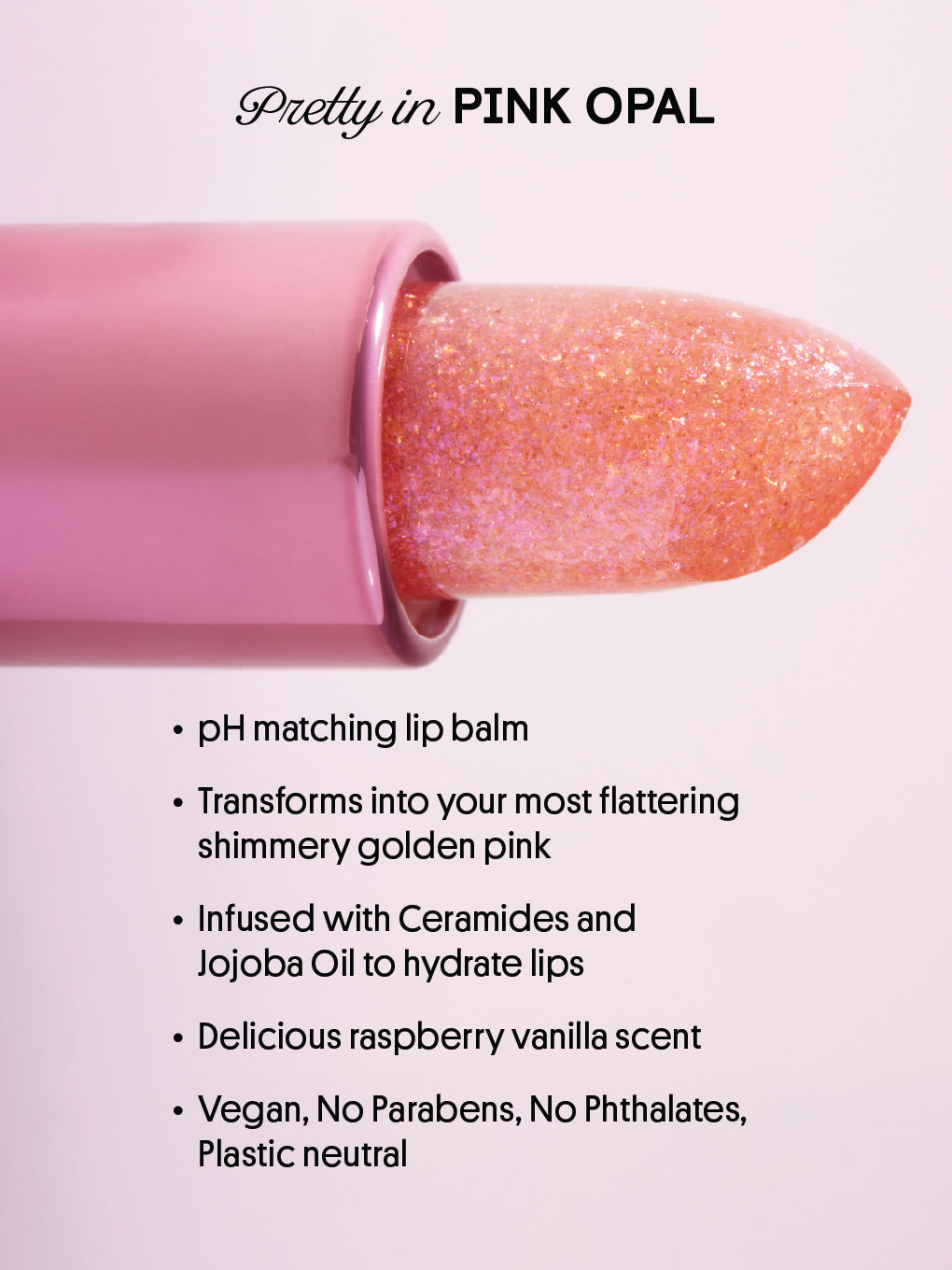 Pretty in PINK OPAL

• pH matching lip balm

• Transforms into your most flattering shimmery golden pink

• Infused with Ceramides and Jojoba Oil to hydrate lips

• Delicious raspberry vanilla scent

• Vegan, No Parabens, No Phthalates, Plastic neutral