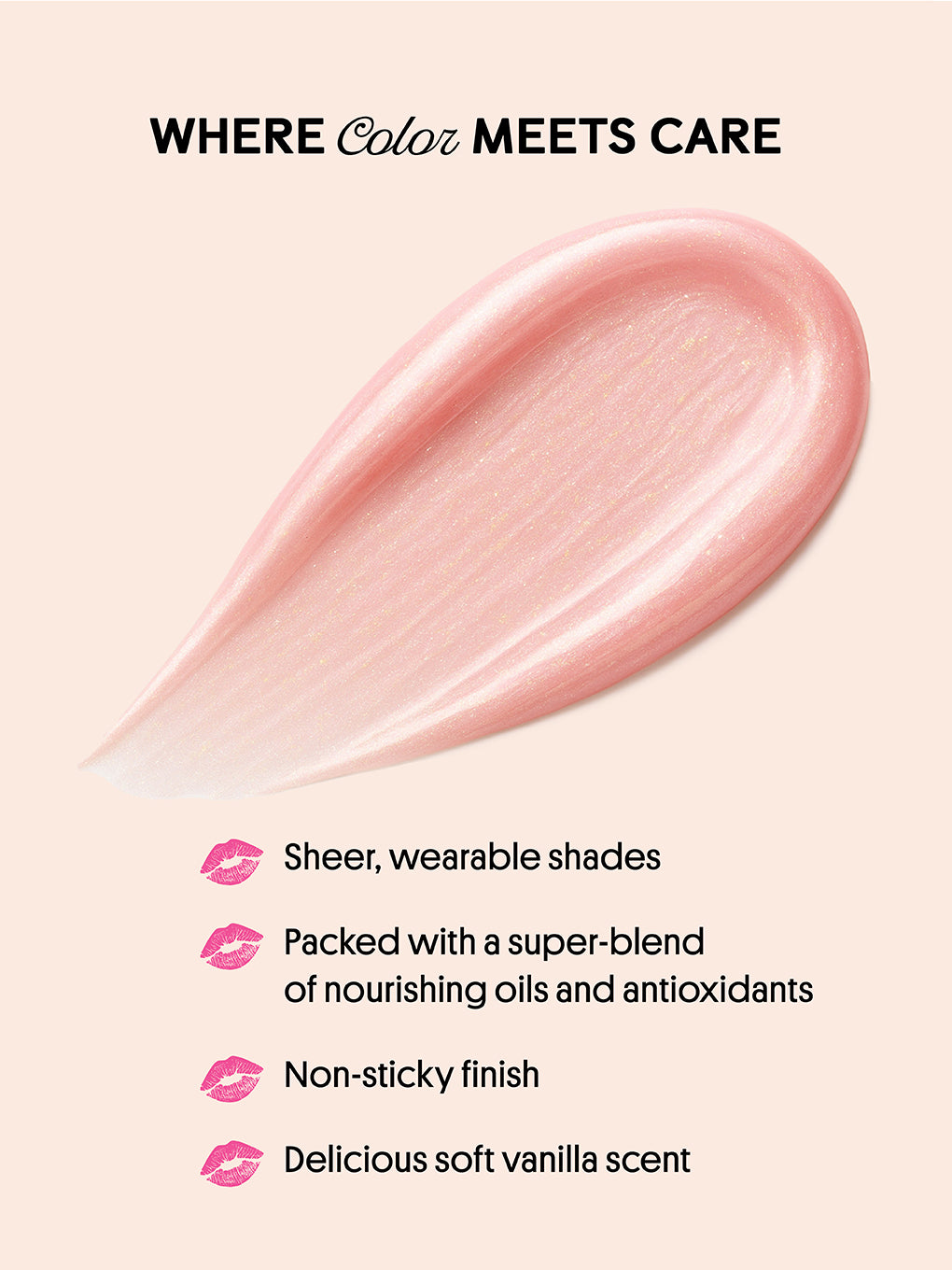 WHERE Color MEETS CARE

Sheer, wearable shades

Packed with a super-blend of nourishing oils and antioxidants

Non-sticky finish

Delicious soft vanilla scent