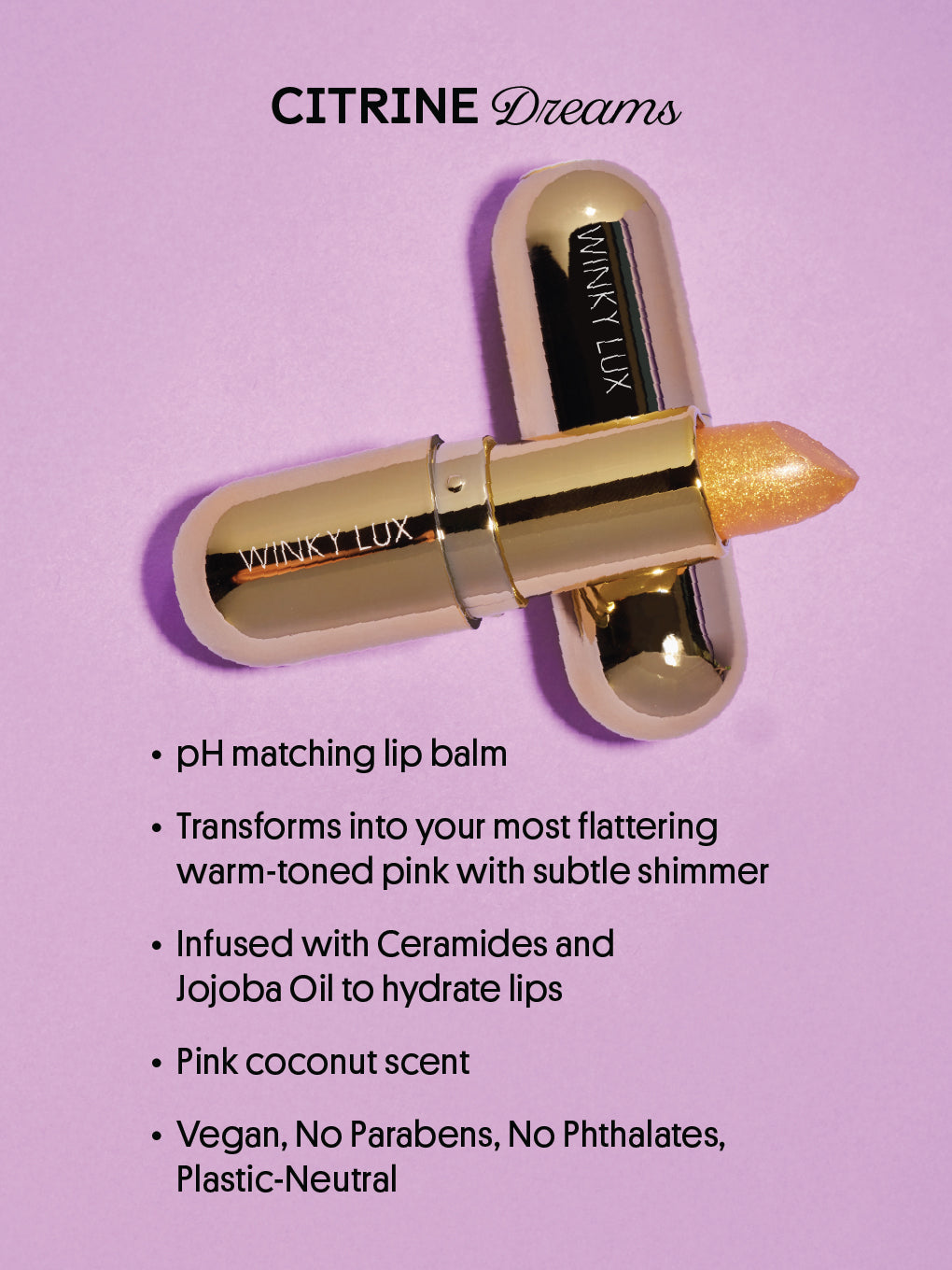 CITRINE Dreams

WINKY LUX

WINKY LUX

• pH matching lip balm

• Transforms into your most flattering warm-toned pink with subtle shimmer

• Infused with Ceramides and Jojoba Oil to hydrate lips

• Pink coconut scent

• Vegan, No Parabens, No Phthalates, Plastic-Neutral