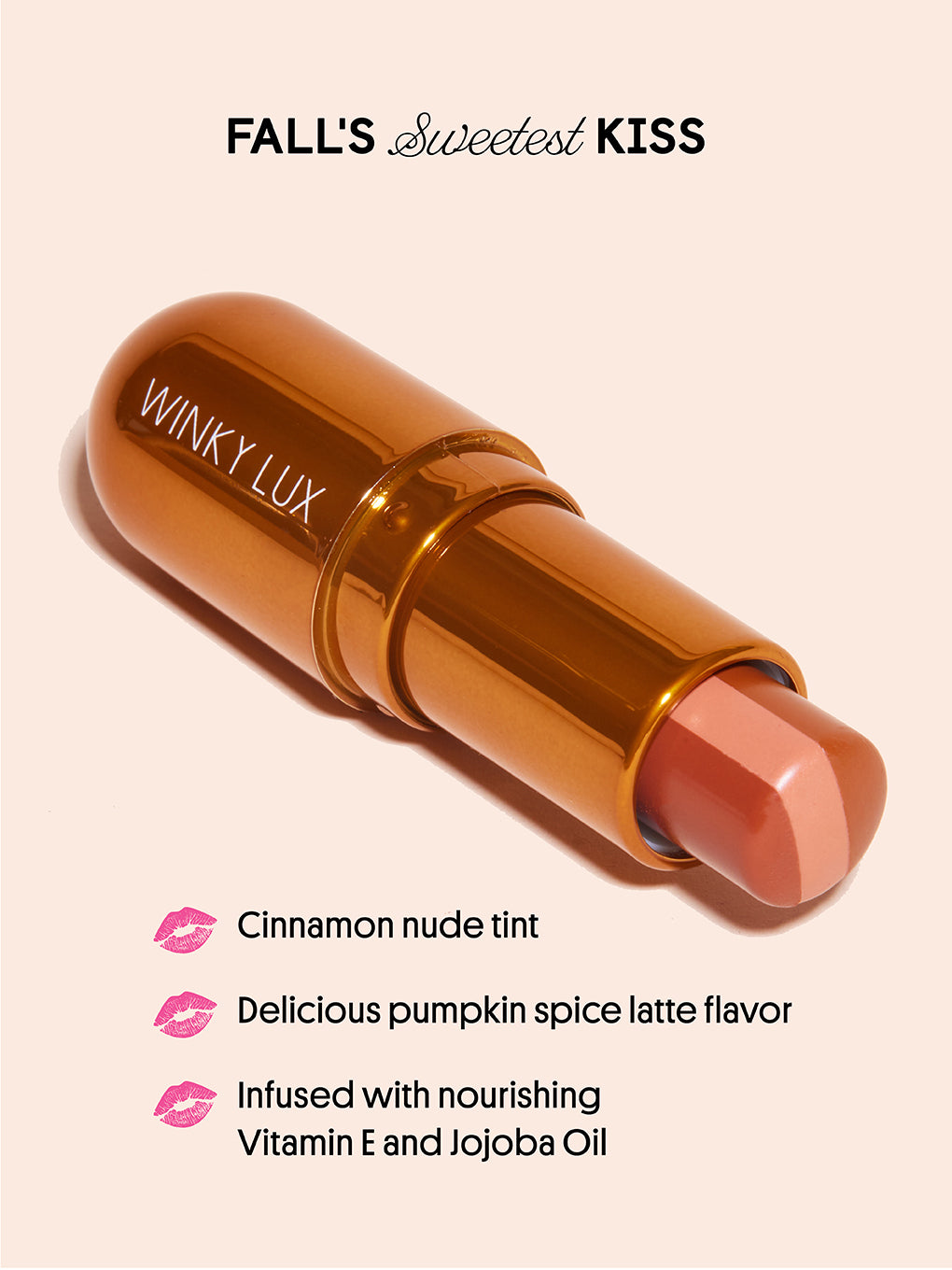 FALL'S Sweetest KISS

WINKY LUX

Cinnamon nude tint

Delicious pumpkin spice latte flavor

Infused with nourishing Vitamin E and Jojoba Oil